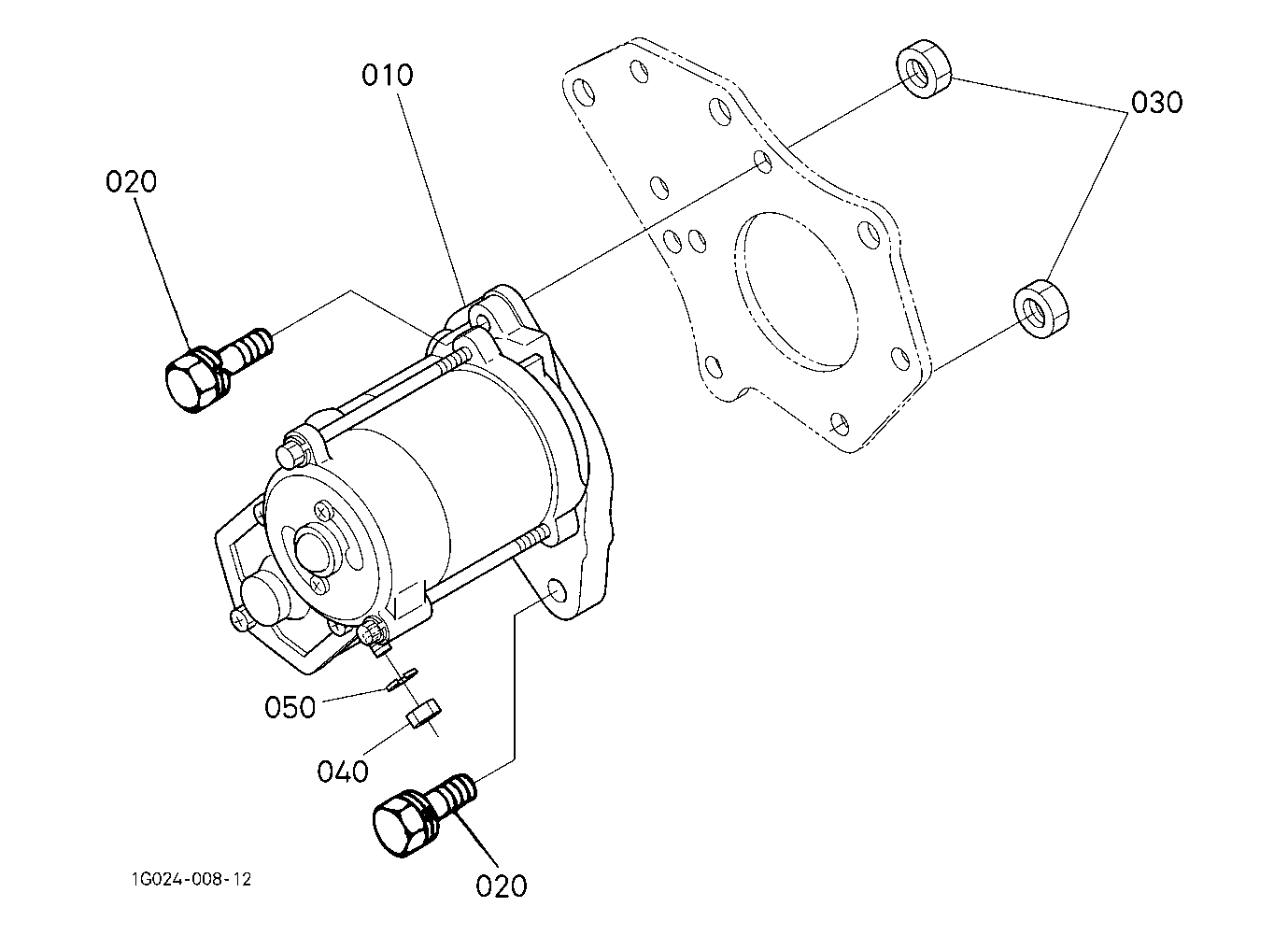 010

030

020

050

040

020

1G024-008-12